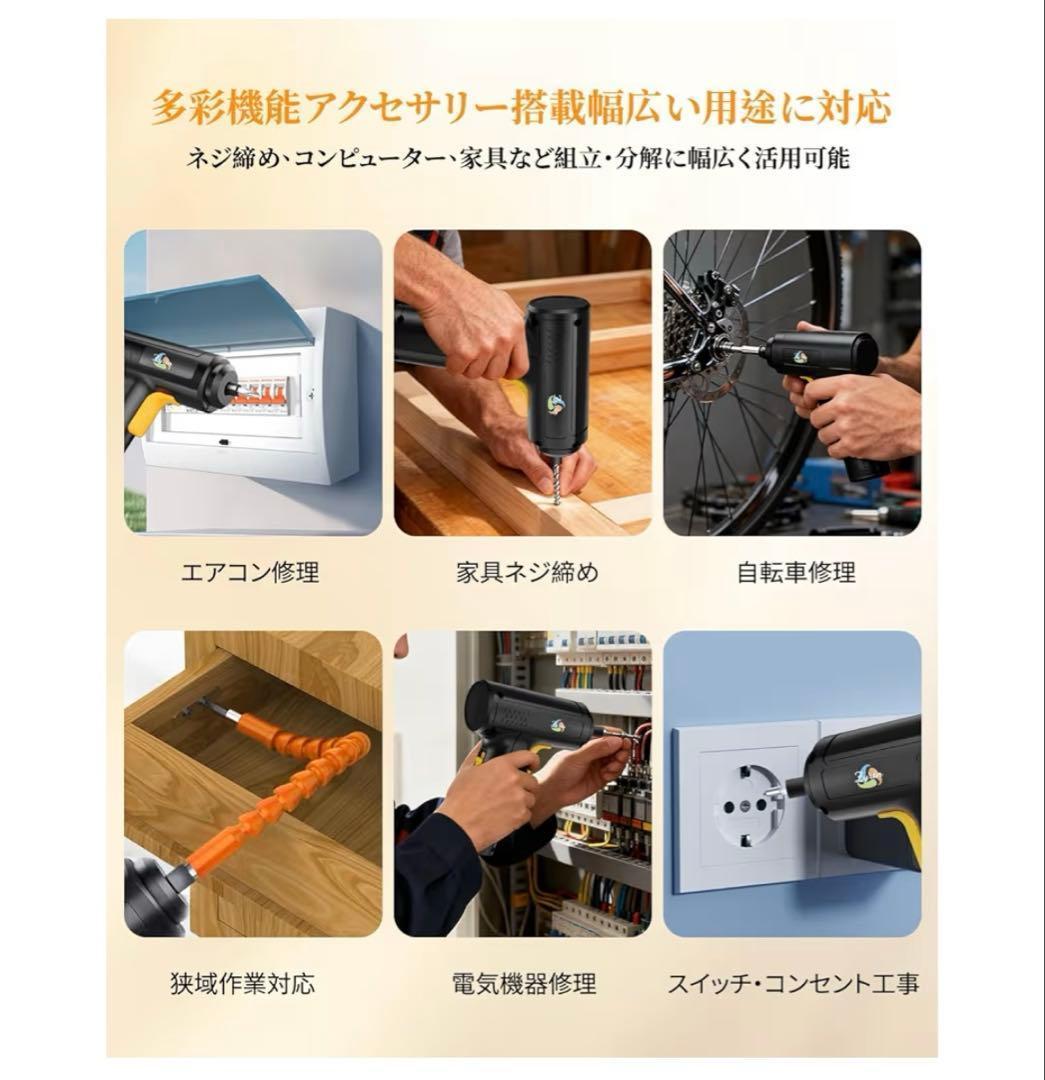 多彩機能アクセサリー搭載幅広い用途に対応

ネジ締め、コンピューター、家具など組立・分解に幅広く活用可能

エアコン修理

家具ネジ締め

自転車修理

狭域作業対応

電気機器修理

スイッチ・コンセント工事